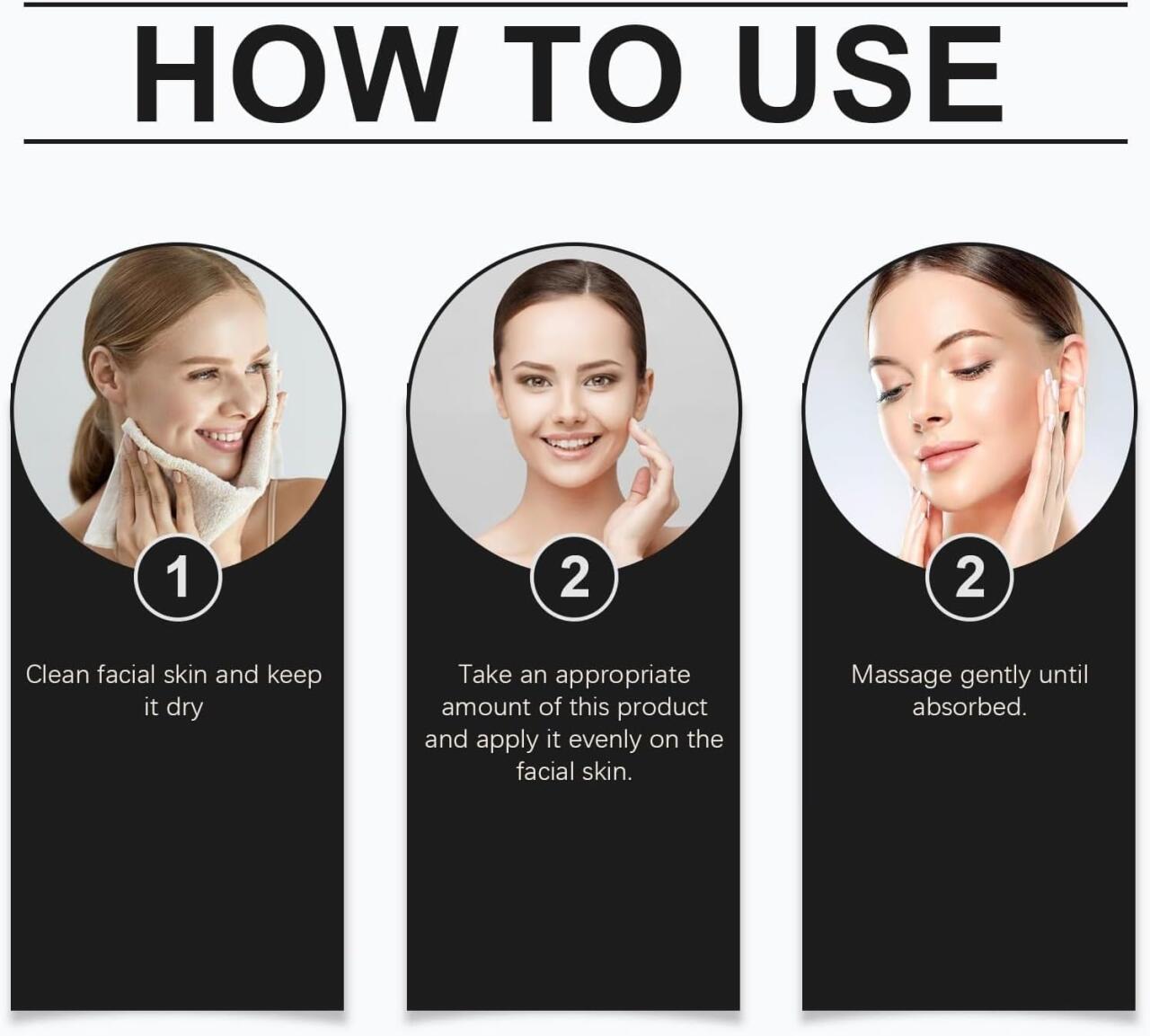 HOW TO USE

1

Clean facial skin and keep it dry

2

Take an appropriate amount of this product and apply it evenly on the facial skin.

2

Massage gently until absorbed.